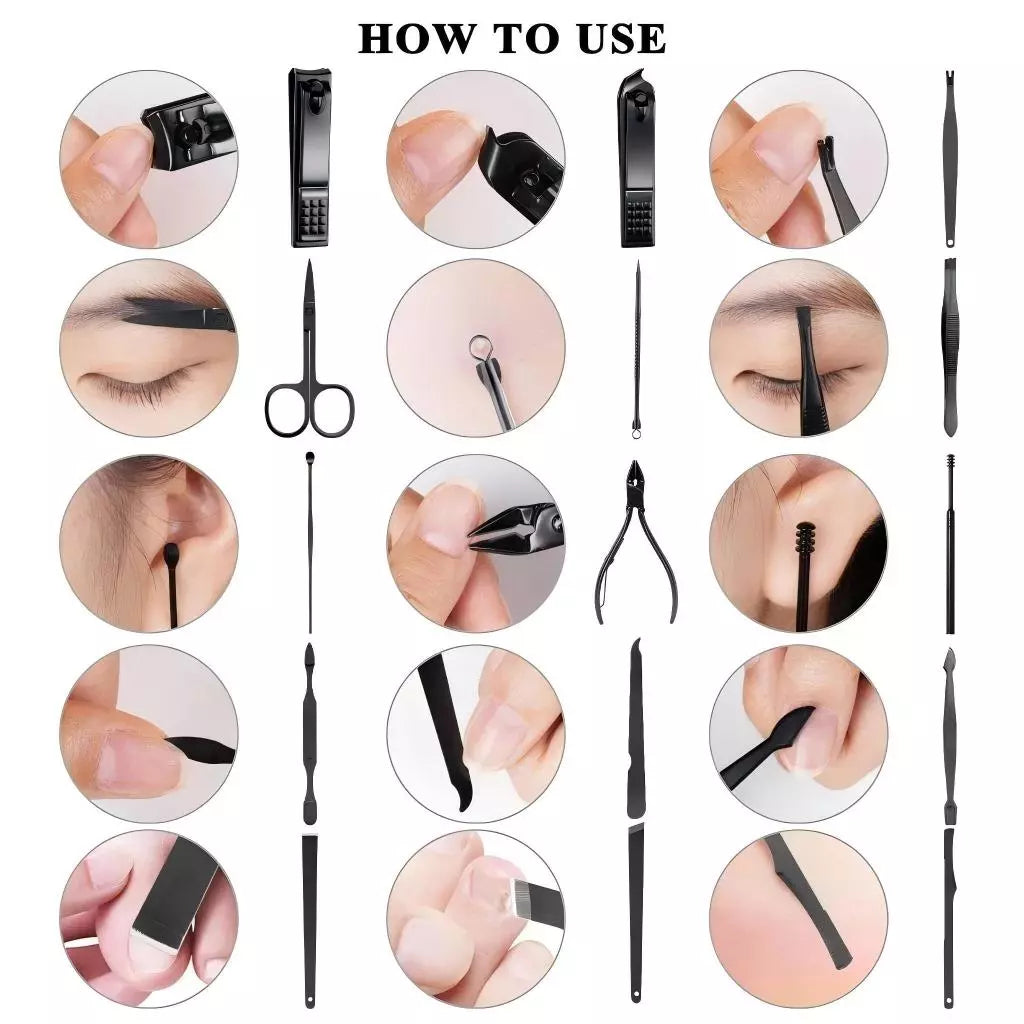 HOW TO USE